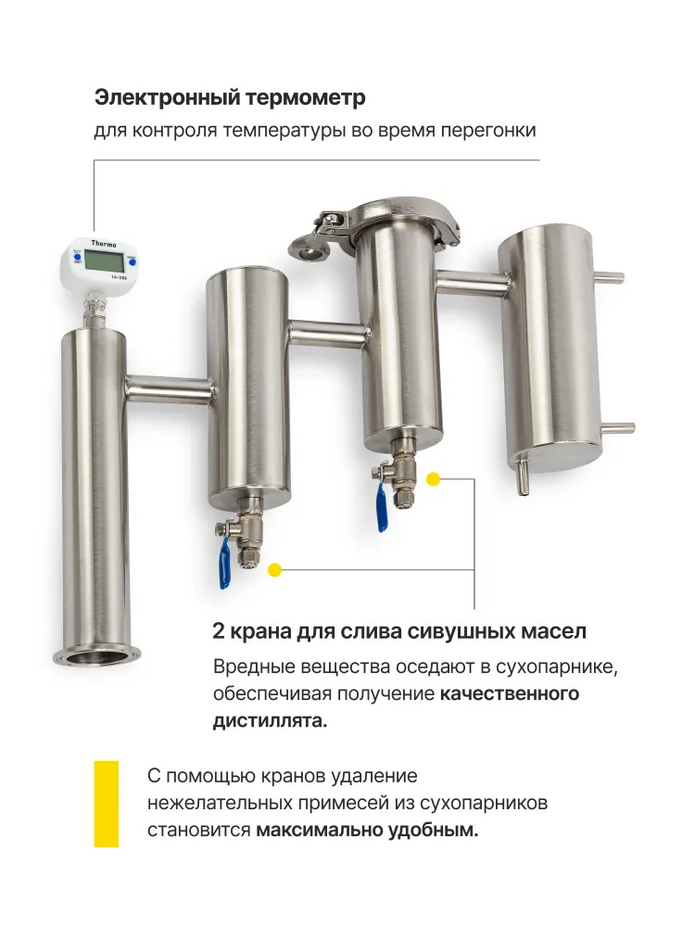 Электронный термометр
для контроля температуры во время перегонки

Thermo
TA-288

2 крана для слива сивушных масел
Вредные вещества оседают в сухопарнике, обеспечивая получение качественного дистиллята.

С помощью кранов удаление нежелательных примесей из сухопарников становится максимально удобным.